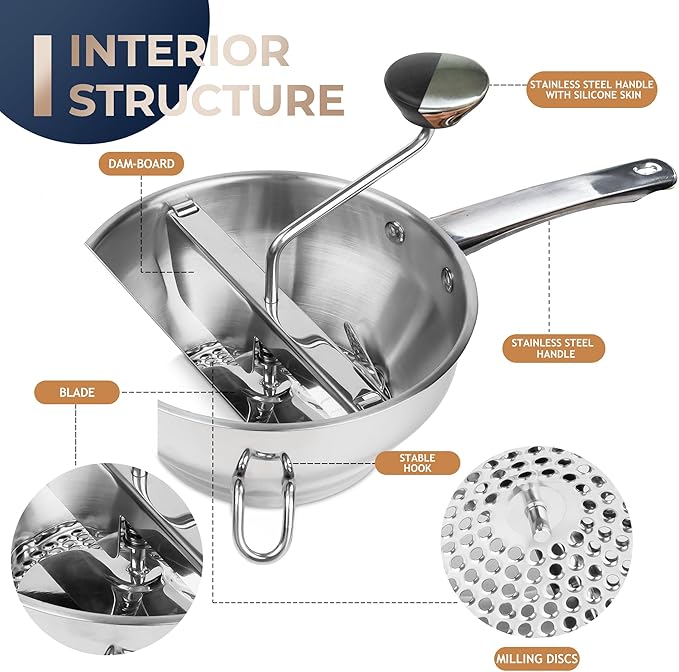 INTERIOR STRUCTURE

STAINLESS STEEL HANDLE WITH SILICONE SKIN

DAM-BOARD

STAINLESS STEEL HANDLE

BLADE

STABLE HOOK

MILLING DISCS