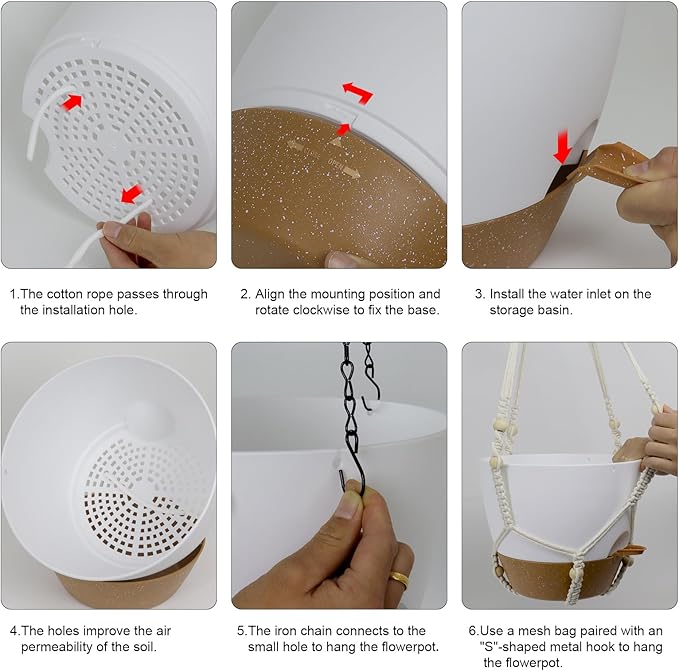 OPEN

1.The cotton rope passes through the installation hole.

2. Align the mounting position and rotate clockwise to fix the base.

3. Install the water inlet on the storage basin.

4.The holes improve the air permeability of the soil.

5.The iron chain connects to the small hole to hang the flowerpot.

6.Use a mesh bag paired with an "S"-shaped metal hook to hang the flowerpot.