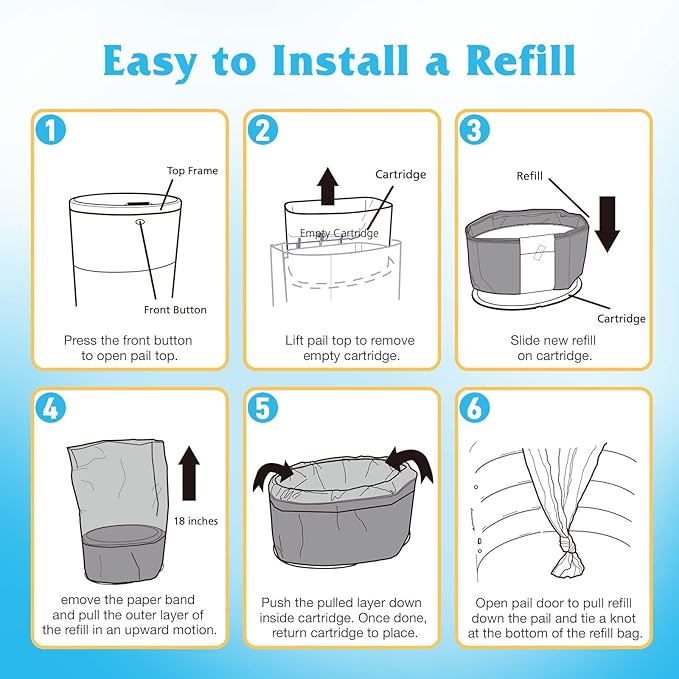 Easy to Install a Refill

1

Top Frame

Front Button

Press the front button to open pail top.

2

Cartridge

Empty Cartridge

Lift pail top to remove empty cartridge.

3

Refill

Cartridge

Slide new refill on cartridge.

4

18 inches

emove the paper band and pull the outer layer of the refill in an upward motion.

5

Push the pulled layer down inside cartridge. Once done, return cartridge to place.

6

Open pail door to pull refill down the pail and tie a knot at the bottom of the refill bag.