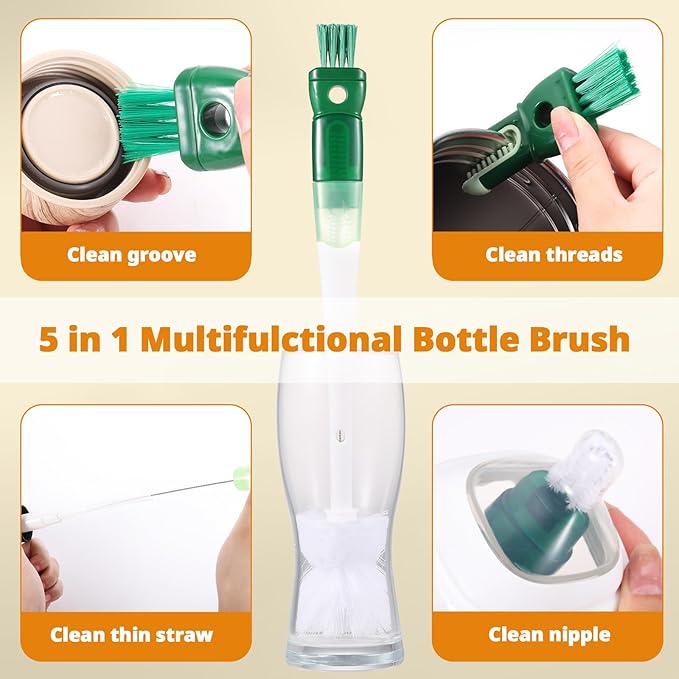 Clean groove

Clean threads

5 in 1 Multifulctional Bottle Brush

Clean thin straw

Clean nipple