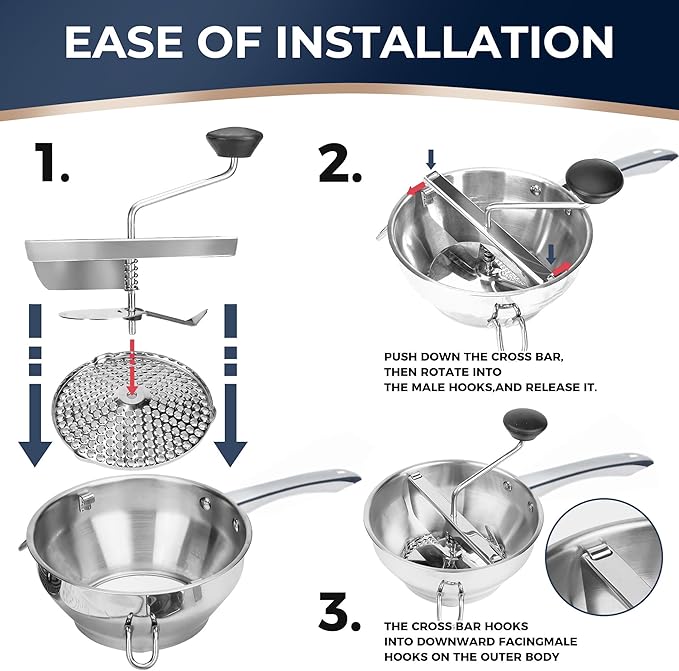 EASE OF INSTALLATION

1.

2.

PUSH DOWN THE CROSS BAR, THEN ROTATE INTO THE MALE HOOKS,AND RELEASE IT.

3.

THE CROSS BAR HOOKS INTO DOWNWARD FACINGMALE HOOKS ON THE OUTER BODY