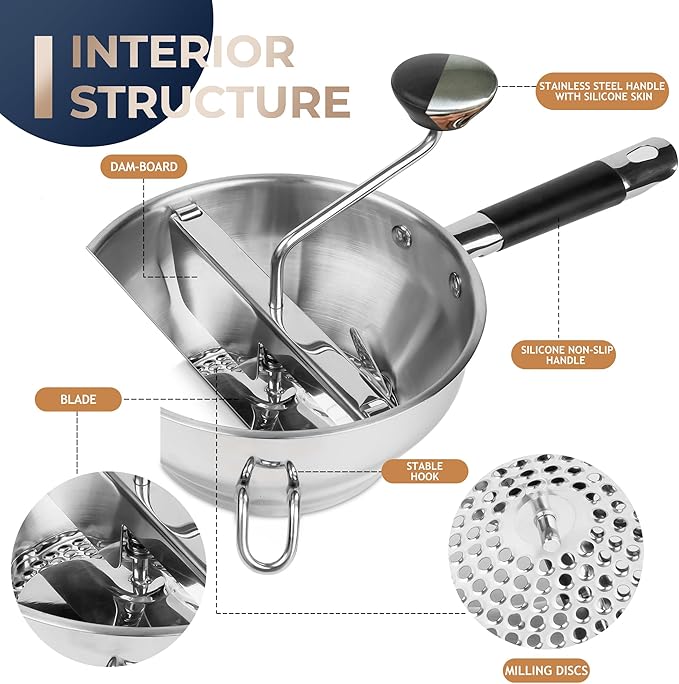 INTERIOR STRUCTURE

STAINLESS STEEL HANDLE WITH SILICONE SKIN

DAM-BOARD

SILICONE NON-SLIP HANDLE

BLADE

STABLE HOOK

MILLING DISCS