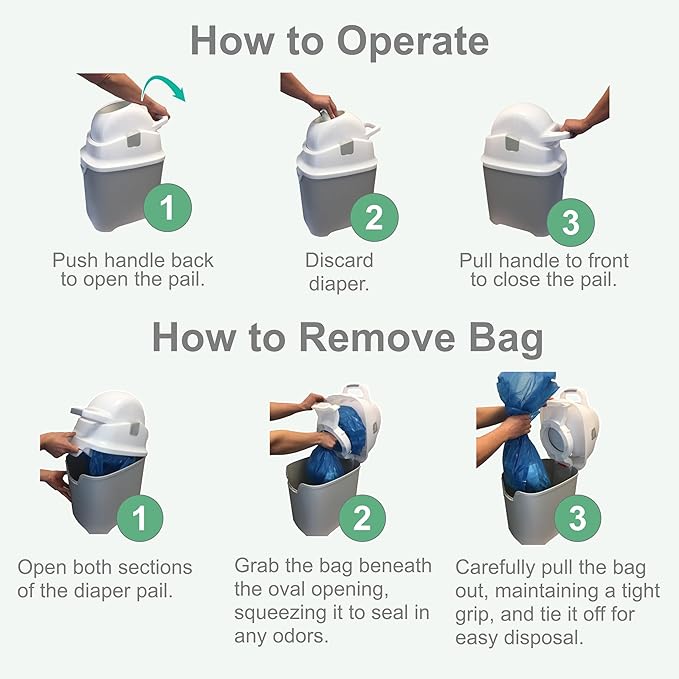 How to Operate

1
Push handle back to open the pail.

2
Discard diaper.

3
Pull handle to front to close the pail.

How to Remove Bag

1
Open both sections of the diaper pail.

2
Grab the bag beneath the oval opening, squeezing it to seal in any odors.

3
Carefully pull the bag out, maintaining a tight grip, and tie it off for easy disposal.