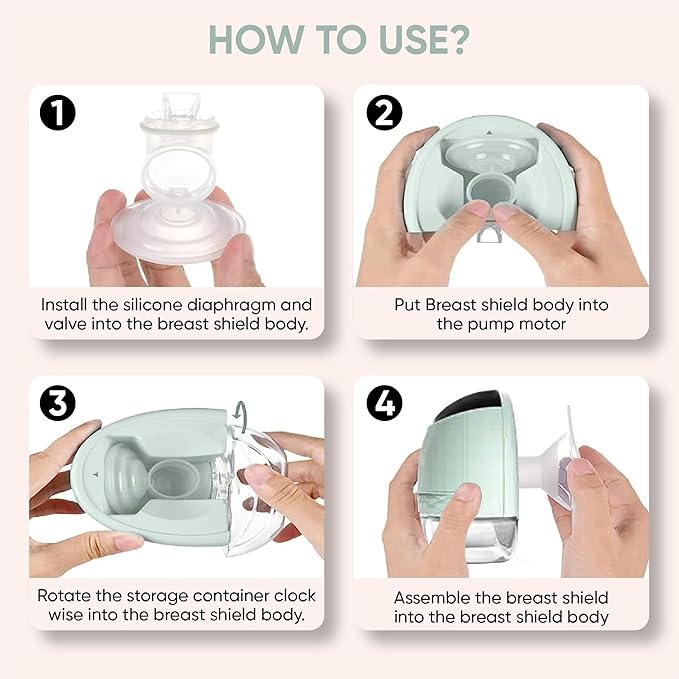 HOW TO USE?

1

Install the silicone diaphragm and valve into the breast shield body.

2

Put Breast shield body into the pump motor

3

Rotate the storage container clock wise into the breast shield body.

4

Assemble the breast shield into the breast shield body