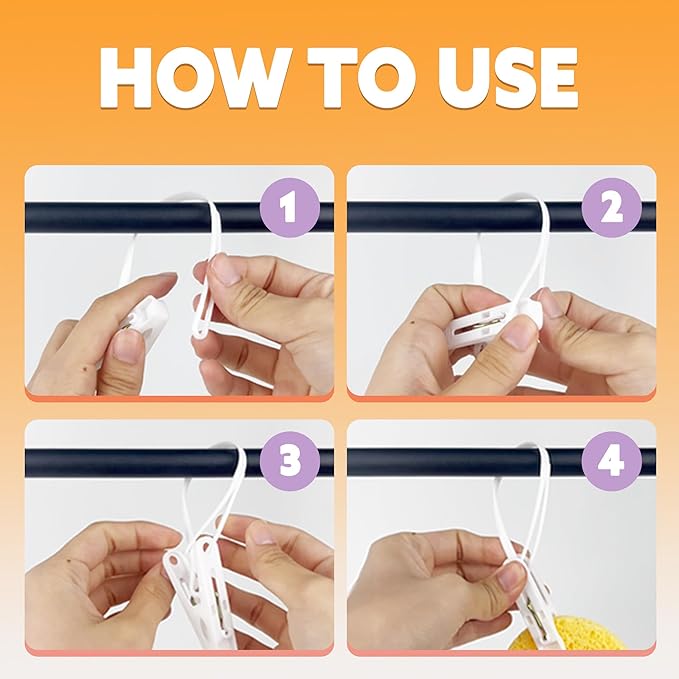 HOW TO USE

1

2

3

4