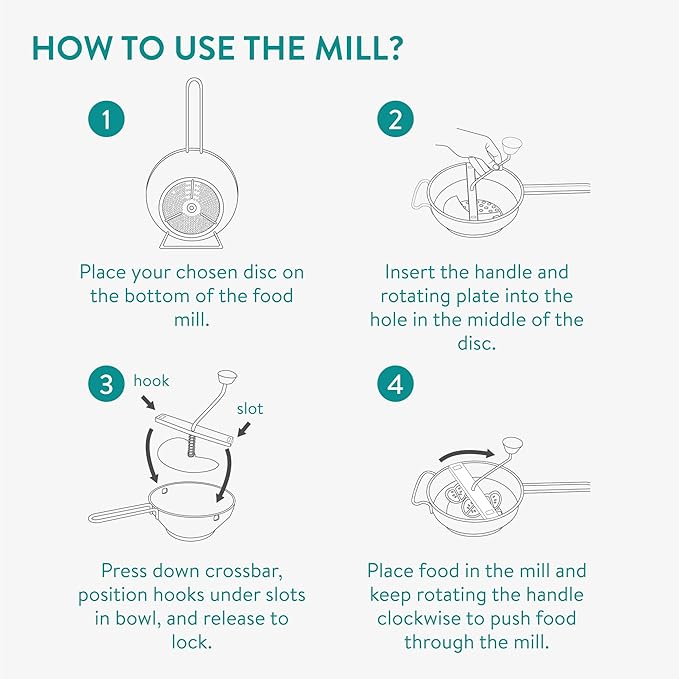 HOW TO USE THE MILL?

1

Place your chosen disc on the bottom of the food mill.

2

Insert the handle and rotating plate into the hole in the middle of the disc.

3

hook

slot

Press down crossbar, position hooks under slots in bowl, and release to lock.

4

Place food in the mill and keep rotating the handle clockwise to push food through the mill.