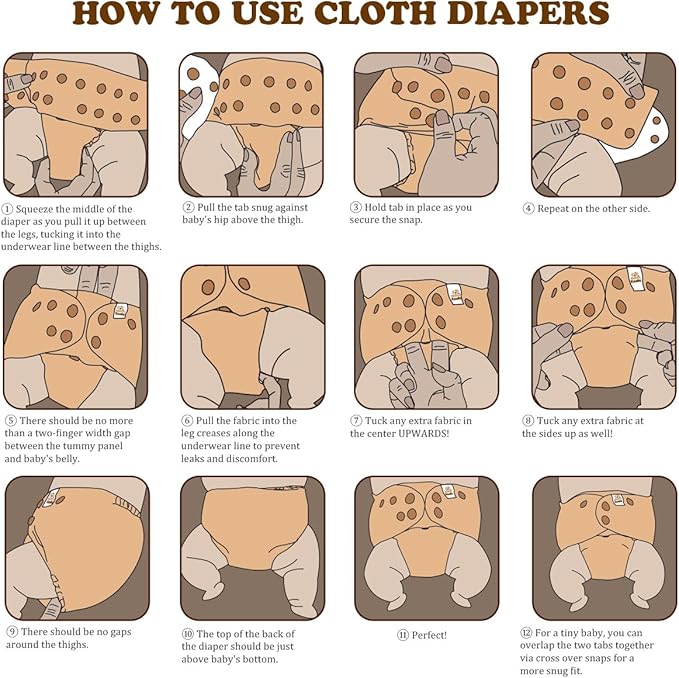 HOW TO USE CLOTH DIAPERS

① Squeeze the middle of the diaper as you pull it up between the legs, tucking it into the underwear line between the thighs.

② Pull the tab snug against baby's hip above the thigh.

③ Hold tab in place as you secure the snap.

④ Repeat on the other side.

⑤ There should be no more than a two-finger width gap between the tummy panel and baby's belly.

⑥ Pull the fabric into the leg creases along the underwear line to prevent leaks and discomfort.

⑦ Tuck any extra fabric in the center UPWARDS!

⑧ Tuck any extra fabric at the sides up as well!

⑨ There should be no gaps around the thighs.

⑩ The top of the back of the diaper should be just above baby's bottom.

⑪ Perfect!

⑫ For a tiny baby, you can overlap the two tabs together via cross over snaps for a more snug fit.