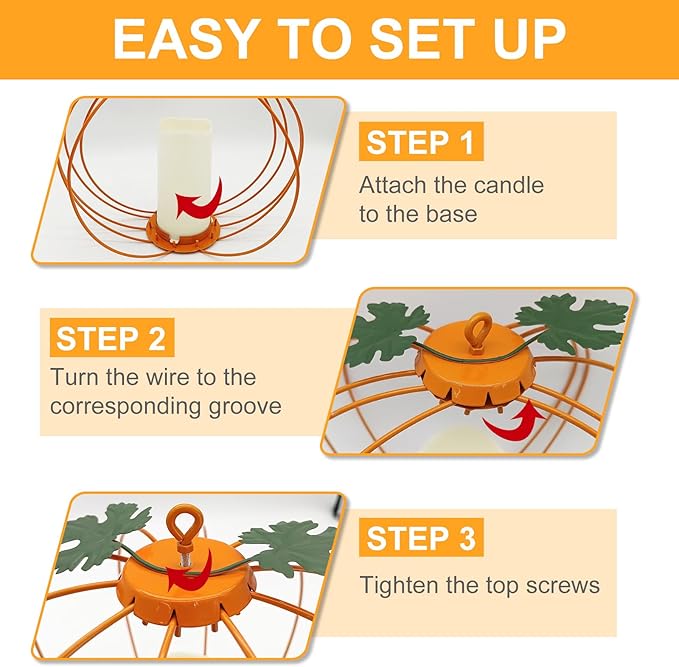 EASY TO SET UP

STEP 1
Attach the candle to the base

STEP 2
Turn the wire to the corresponding groove

STEP 3
Tighten the top screws