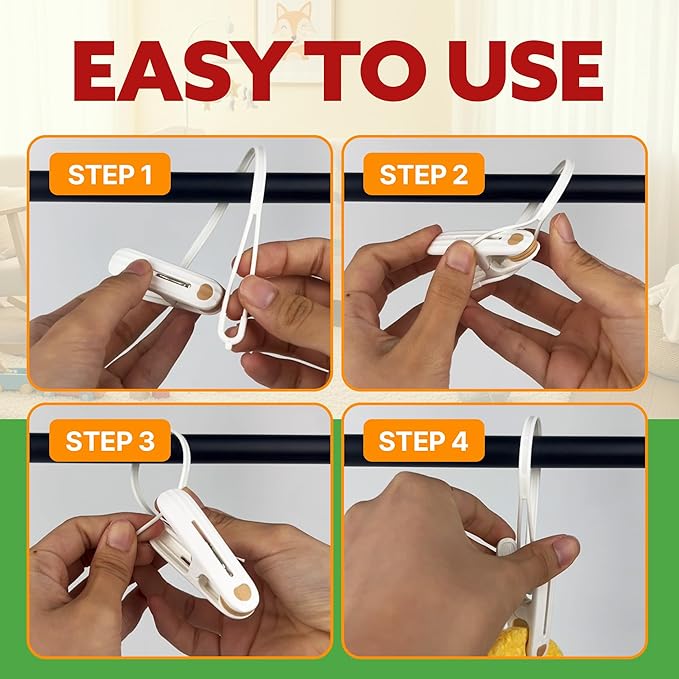 EASY TO USE

STEP 1

STEP 2

STEP 3

STEP 4