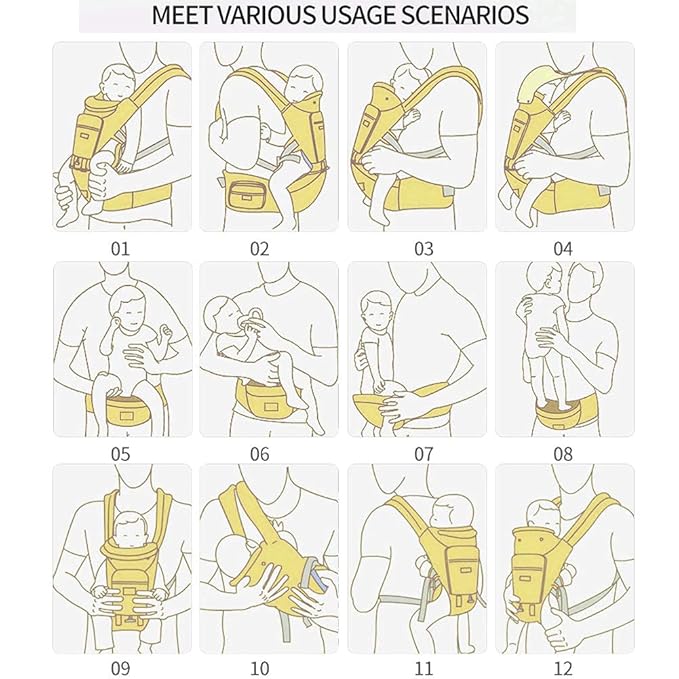 MEET VARIOUS USAGE SCENARIOS

01 02 03 04

05 06 07 08

09 10 11 12