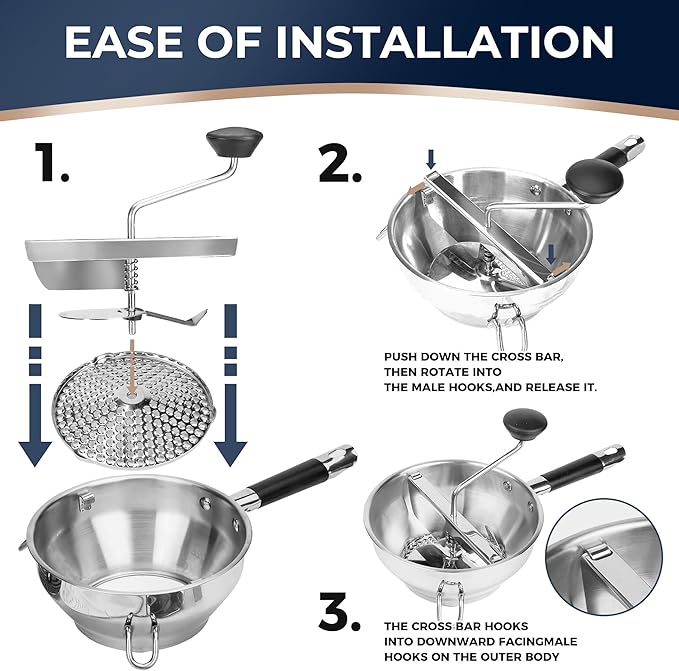 EASE OF INSTALLATION

1.

2.

PUSH DOWN THE CROSS BAR, THEN ROTATE INTO THE MALE HOOKS,AND RELEASE IT.

3.

THE CROSS BAR HOOKS INTO DOWNWARD FACINGMALE HOOKS ON THE OUTER BODY