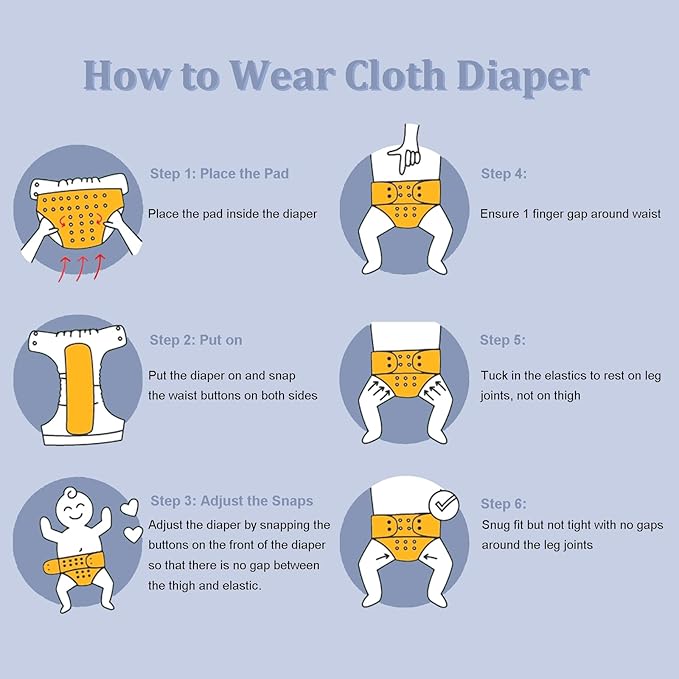 How to Wear Cloth Diaper

Step 1: Place the Pad

Place the pad inside the diaper

Step 2: Put on

Put the diaper on and snap the waist buttons on both sides

Step 3: Adjust the Snaps

Adjust the diaper by snapping the buttons on the front of the diaper so that there is no gap between the thigh and elastic.

Step 4:

Ensure 1 finger gap around waist

Step 5:

Tuck in the elastics to rest on leg joints, not on thigh

Step 6:

Snug fit but not tight with no gaps around the leg joints