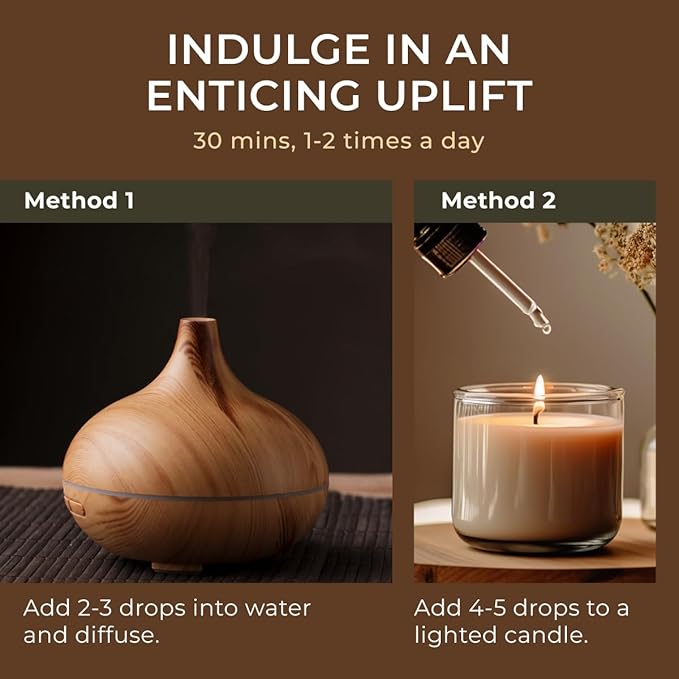 INDULGE IN AN ENTICING UPLIFT
30 mins, 1-2 times a day

Method 1

Add 2-3 drops into water and diffuse.

Method 2

Add 4-5 drops to a lighted candle.